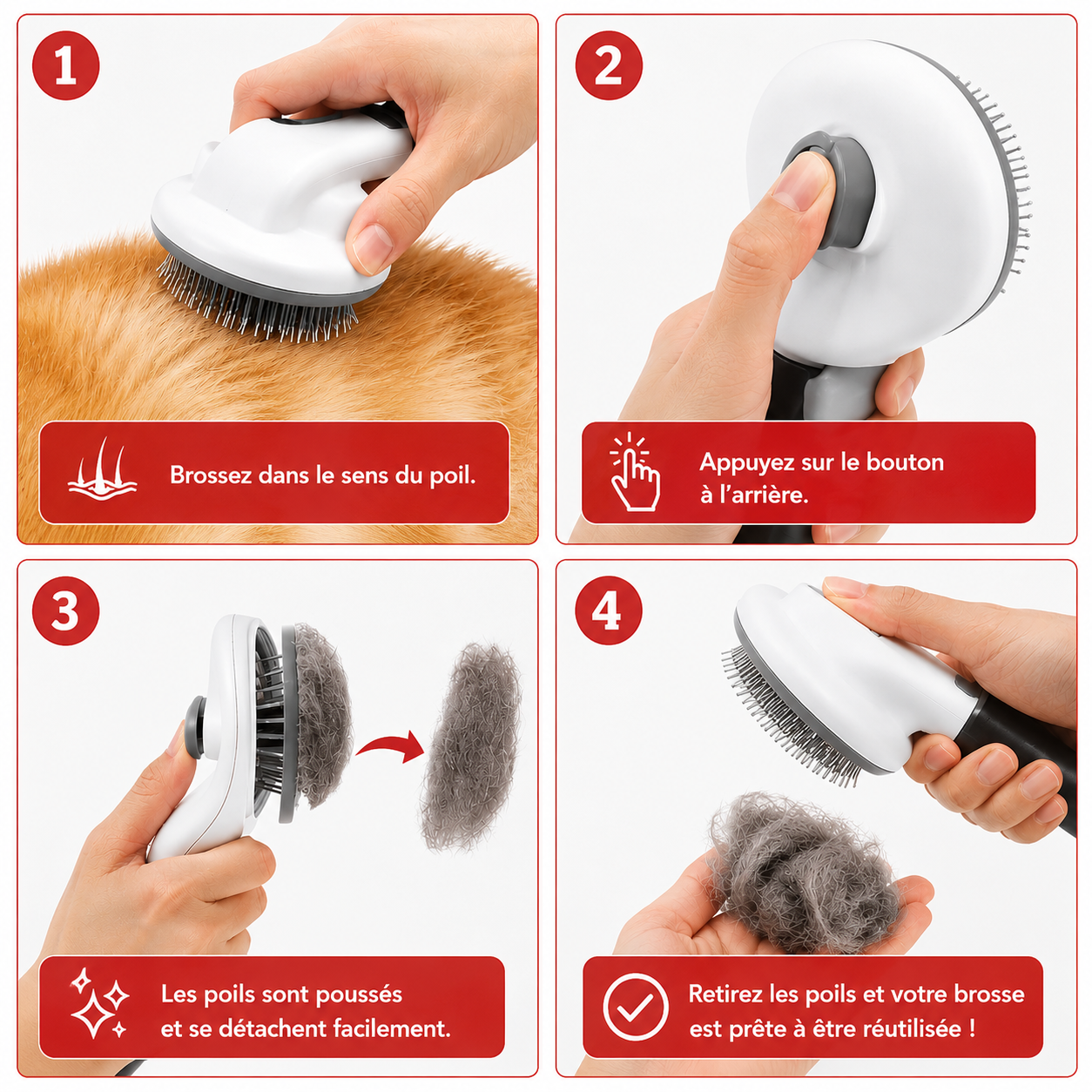 1

Brossez dans le sens du poil.

2

Appuyez sur le bouton à l'arrière.

3

Les poils sont poussés et se détachent facilement.

4

Retirez les poils et votre brosse est prête à être réutilisée !